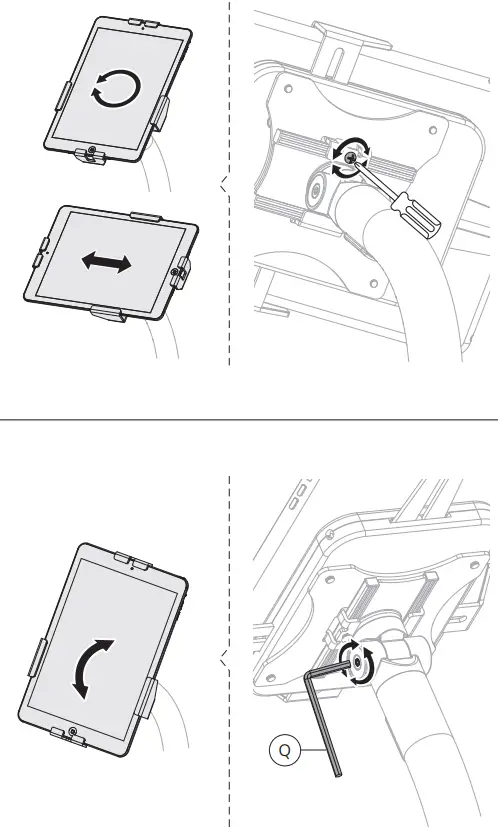 Q