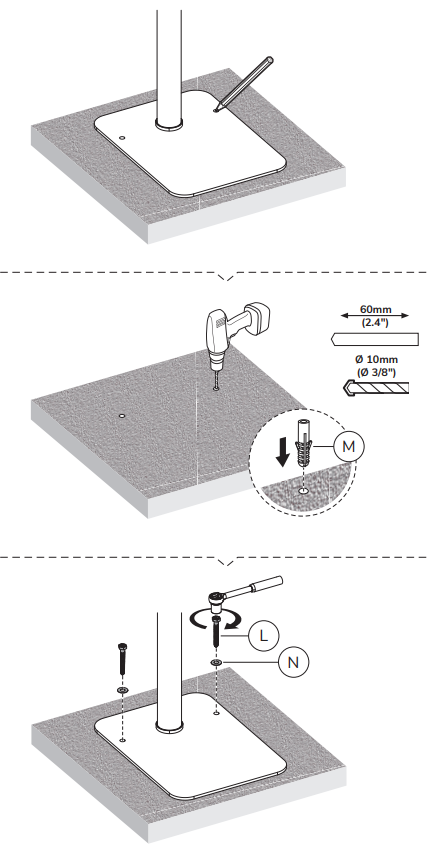 60mm
(2.4")

Ø 10mm
(Ø 3/8")

M

L

N