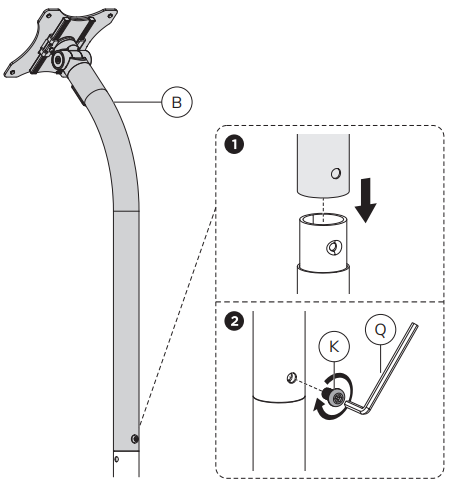 B

1

2

K

Q