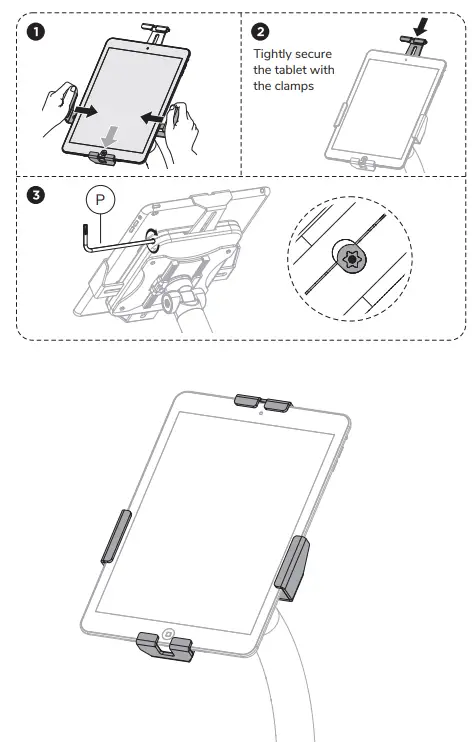 1

2
Tightly secure the tablet with the clamps

3
P