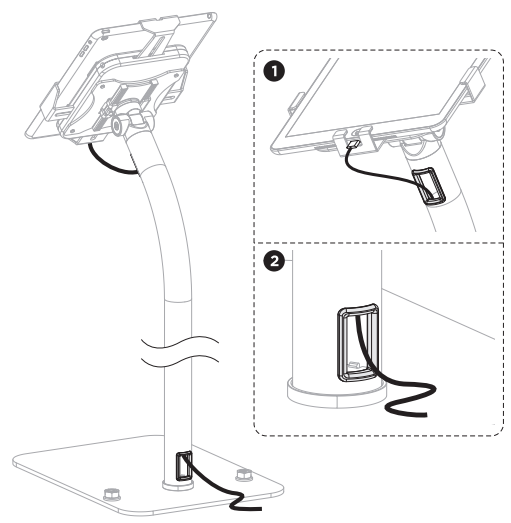 1

2