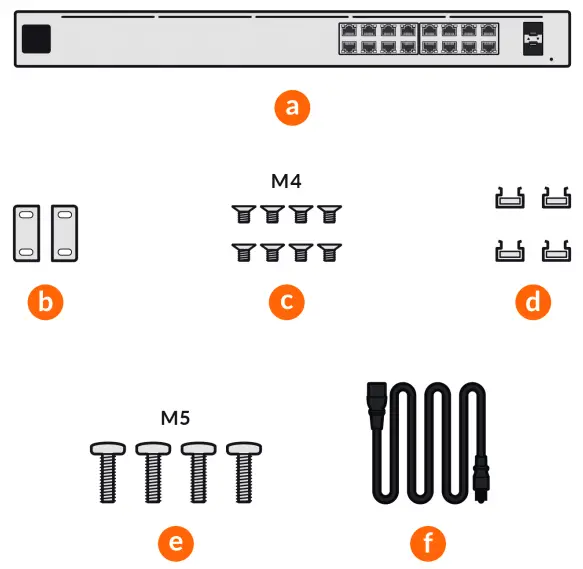 a

M4

b

c

d

M5

e

f