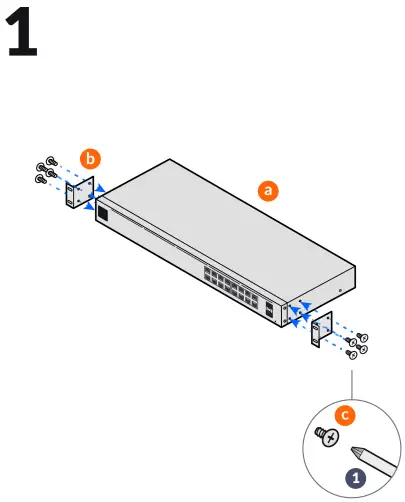 1

b

a

c

1