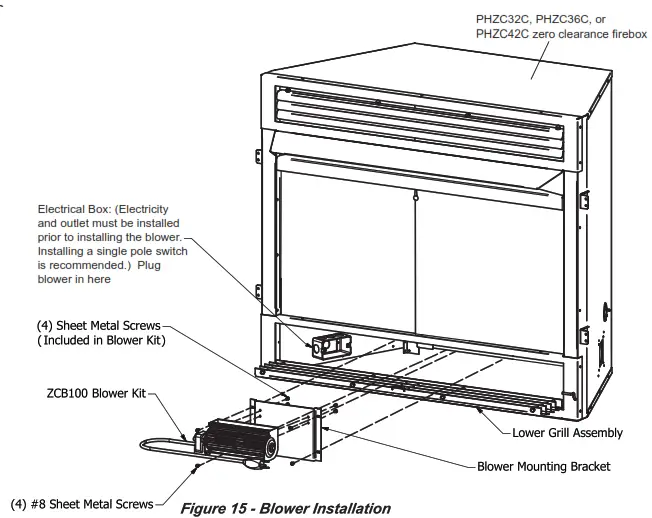 PHZC32C, PHZC36C, or PHZC42C zero clearance firebox

Electrical Box: (Electricity and outlet must be installed prior to installing the blower. Installing a single pole switch is recommended.) Plug blower in here

(4) Sheet Metal Screws (Included in Blower Kit)

ZCB100 Blower Kit

Lower Grill Assembly

Blower Mounting Bracket

(4) #8 Sheet Metal Screws

Figure 15 - Blower Installation