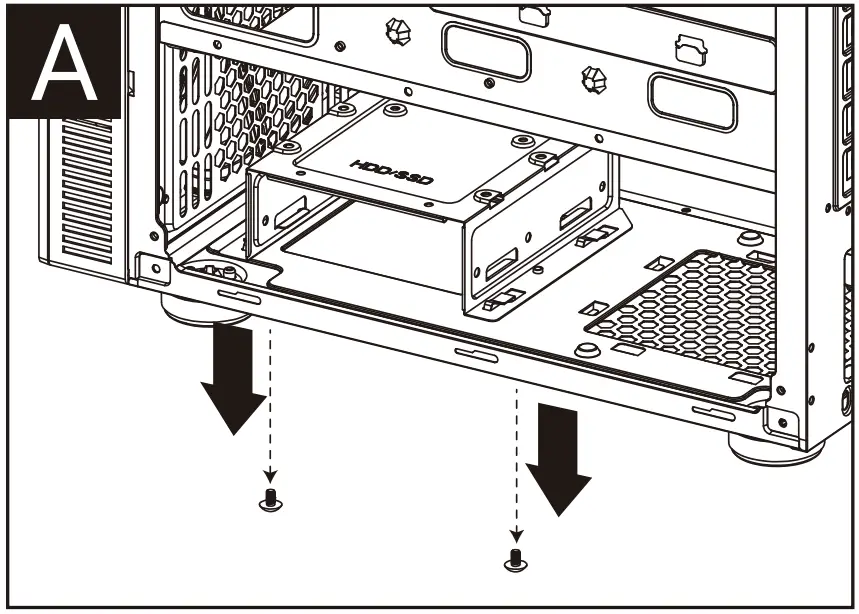 A

HDD/SSD