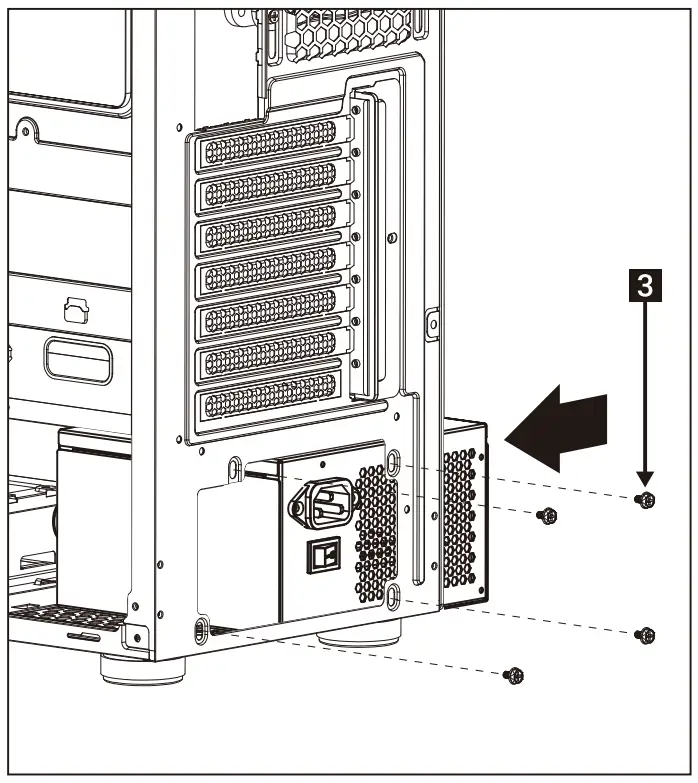 3