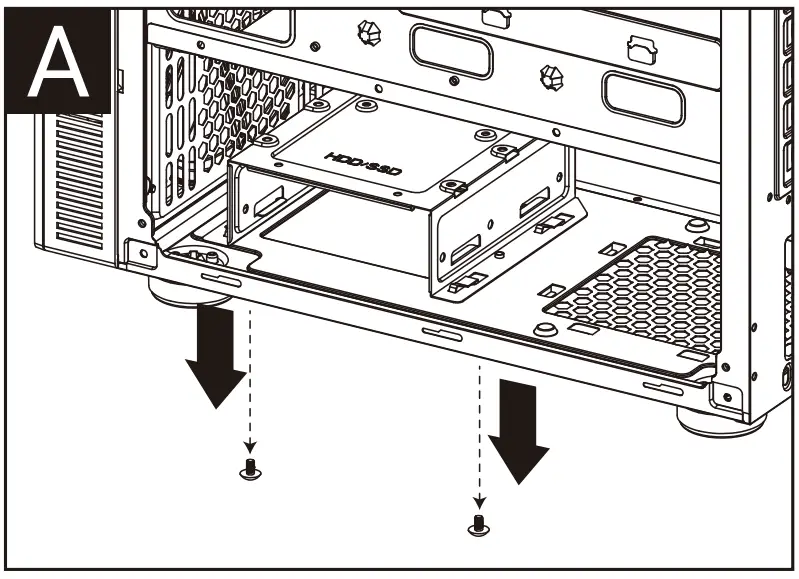 A

HDD/SSD