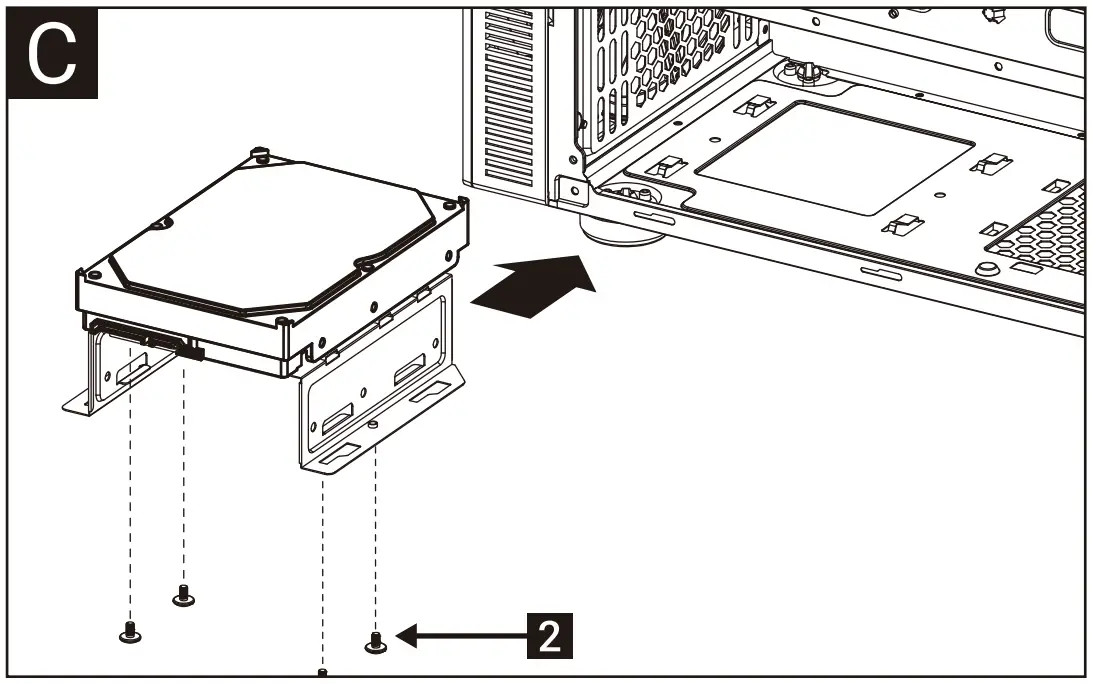 C

2