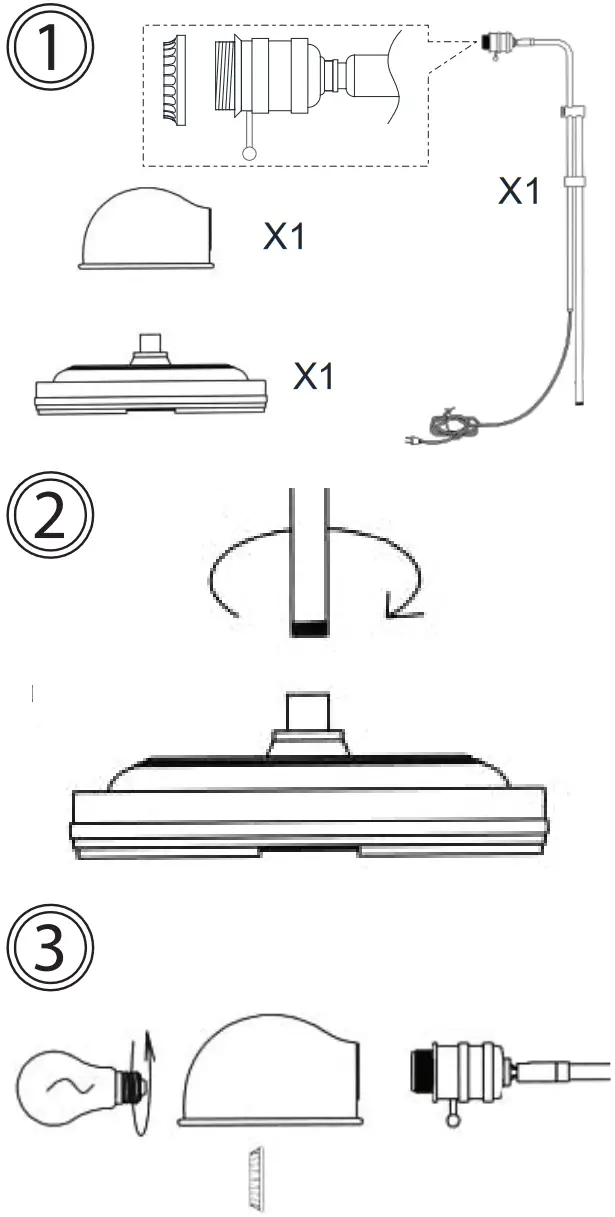 ①

X1

X1

X1

②

③