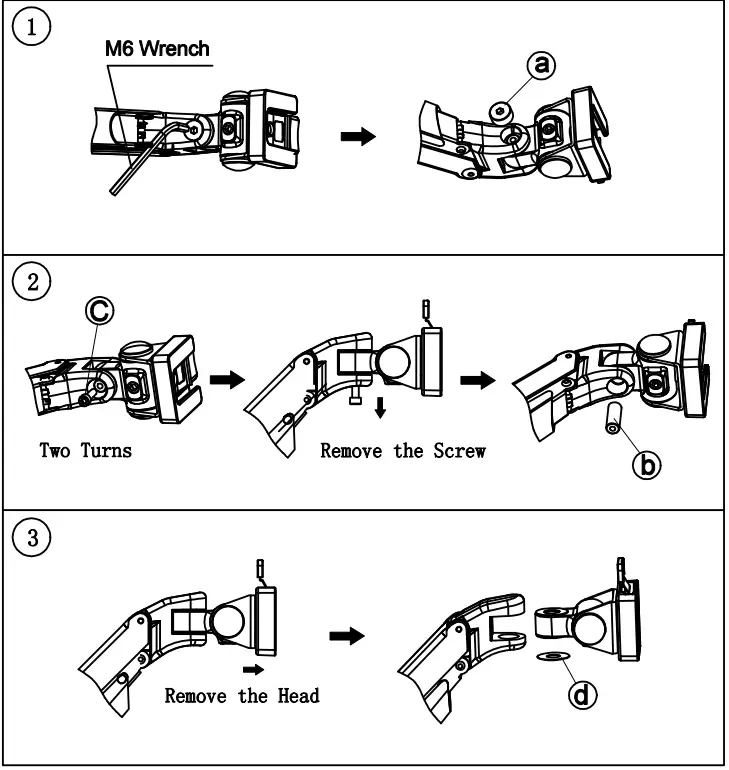 1

M6 Wrench

a

2

C

Two Turns

Remove the Screw

b

3

Remove the Head

d