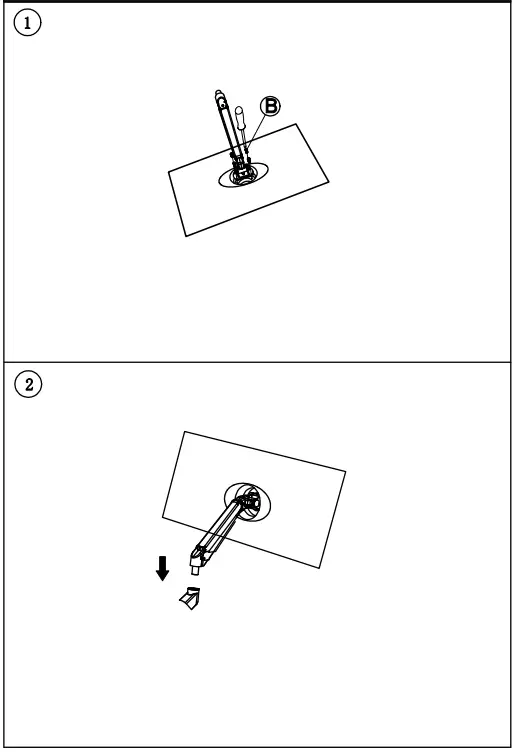 1

B

2