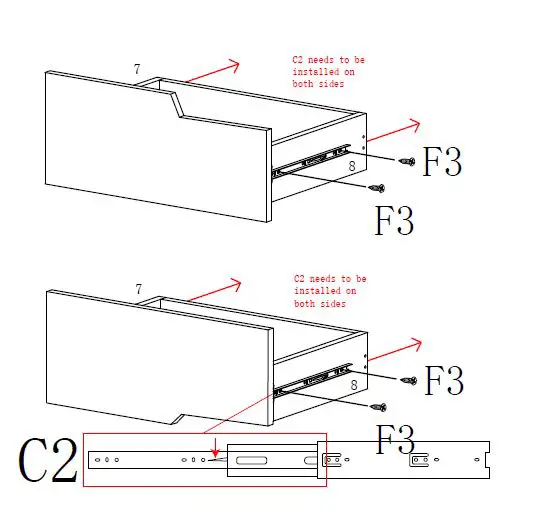 7

C2 needs to be installed on both sides

8

F3

F3

7

C2 needs to be installed on both sides

8

F3

F3

C2