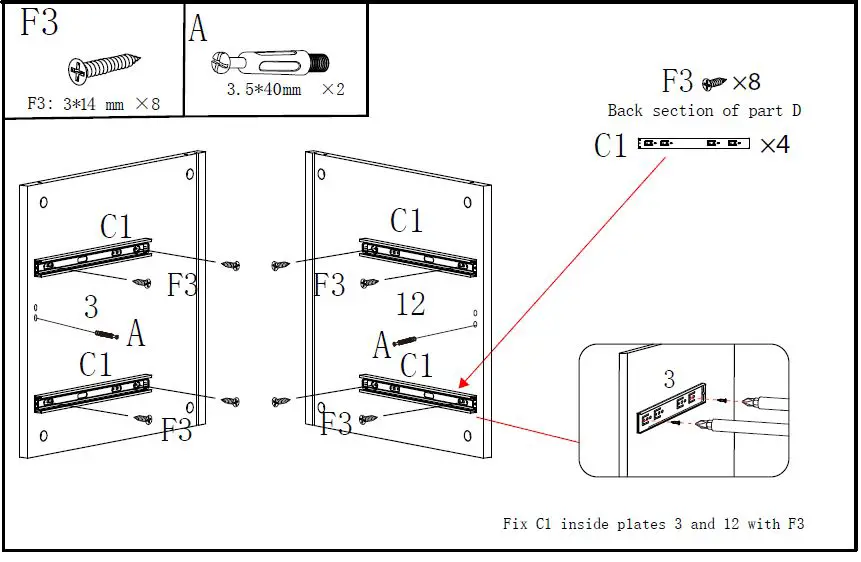 F3

F3: 3*14 mm ×8

A

3.5*40mm ×2

F3 ×8

Back section of part D

C1 ×4

C1

F3

3

A

C1

F3

C1

F3

12

A

C1

F3

3

Fix C1 inside plates 3 and 12 with F3