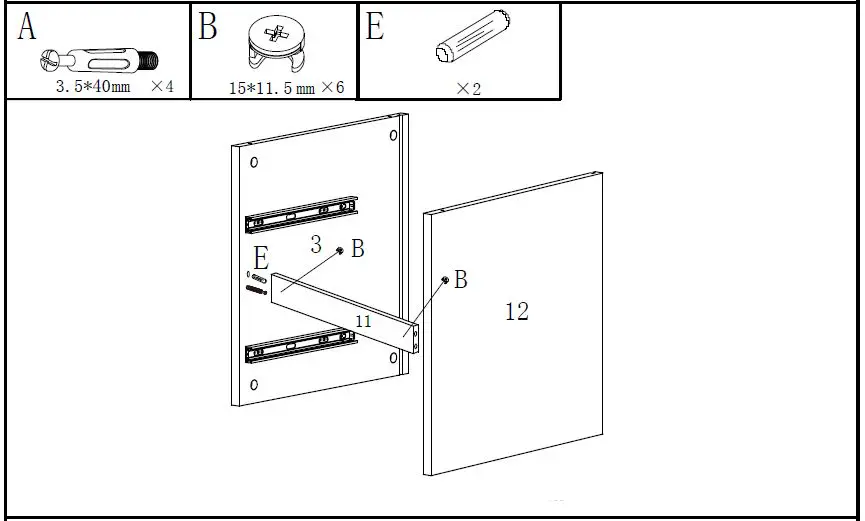 A
3.5*40mm ×4

B
15*11.5 mm ×6

E
×2

E
3
B
B
11
12