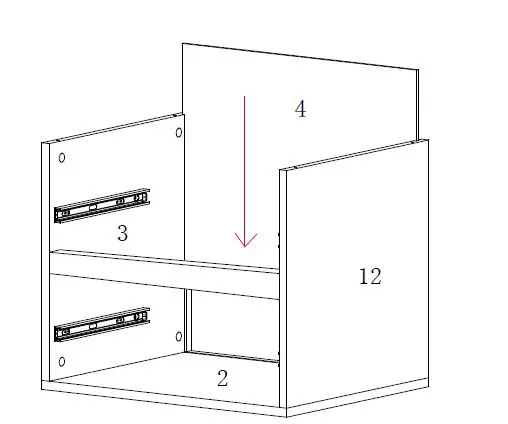 4

3

12

2