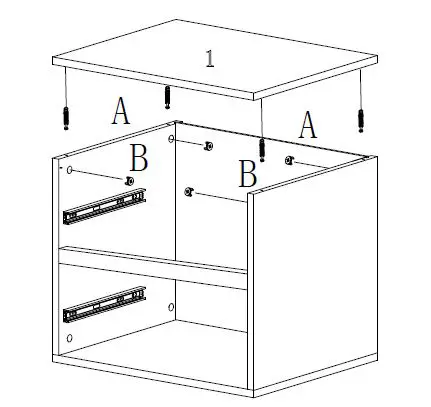 1
A
A
B
B