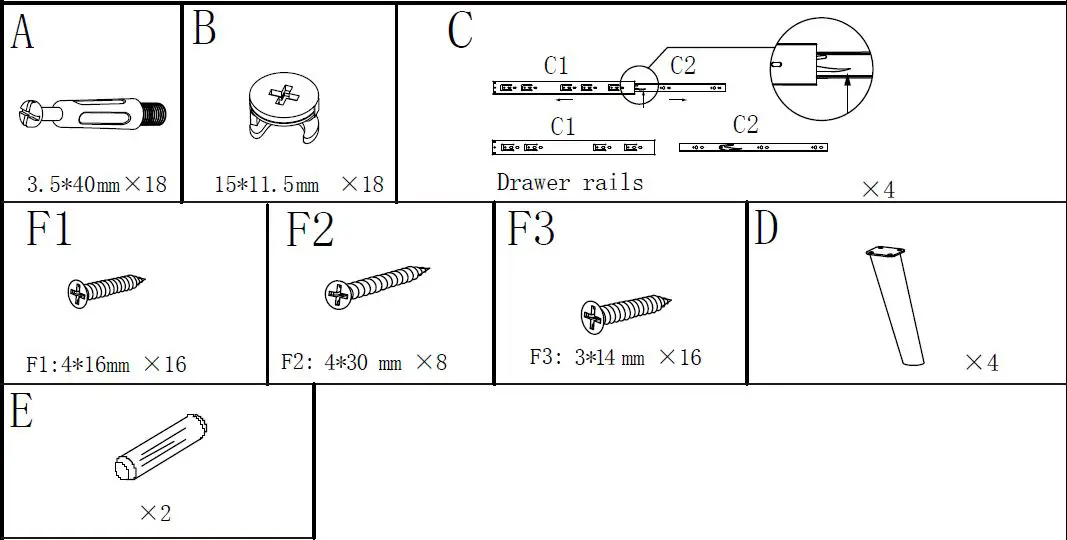 A

3.5*40mm×18

B

15*11.5mm ×18

C

C1 C2

C1 C2

Drawer rails

×4

F1

F1:4*16mm ×16

F2

F2: 4*30 mm ×8

F3

F3: 3*14 mm ×16

D

×4

E

×2