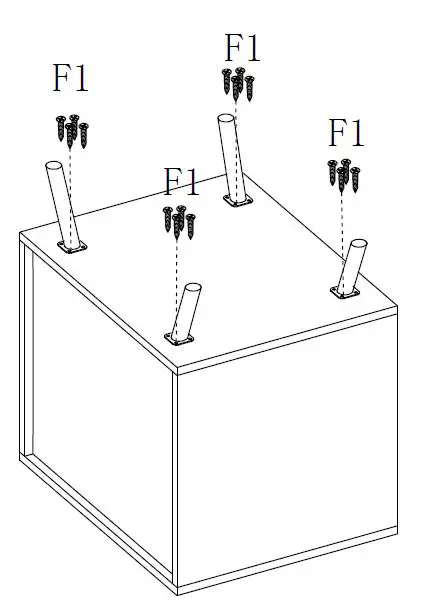 F1
F1
F1
F1