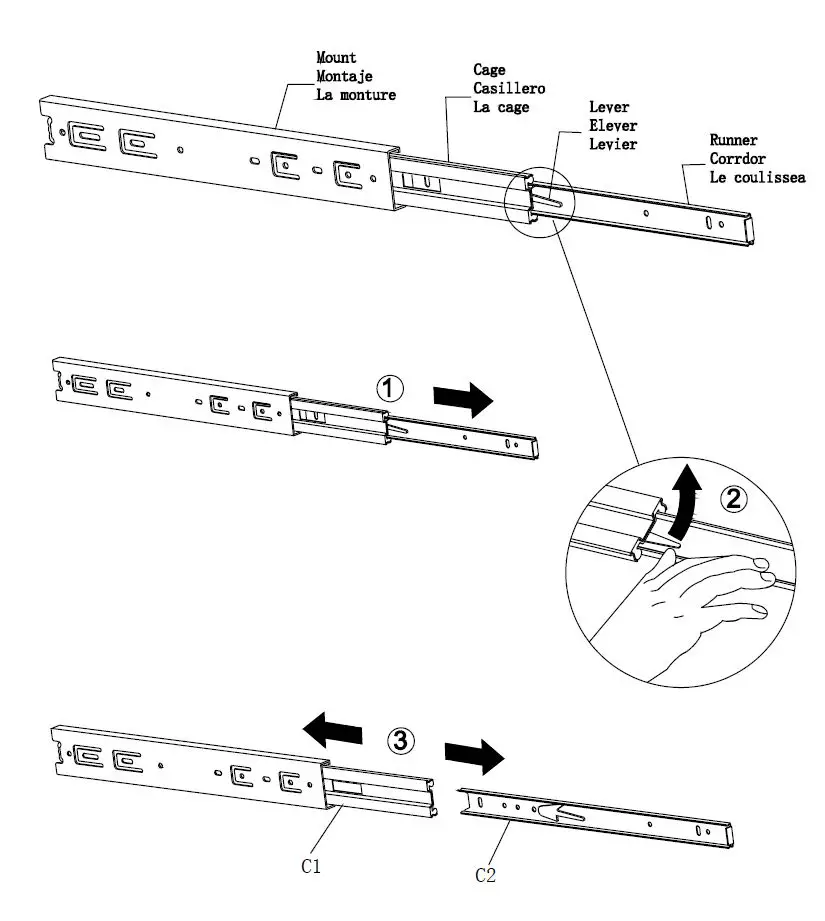 Mount
Montaje
La monture

Cage
Casillero
La cage

Lever
Elever
Levier

Runner
Corrdor
Le coulissea

①

②

③

C1

C2