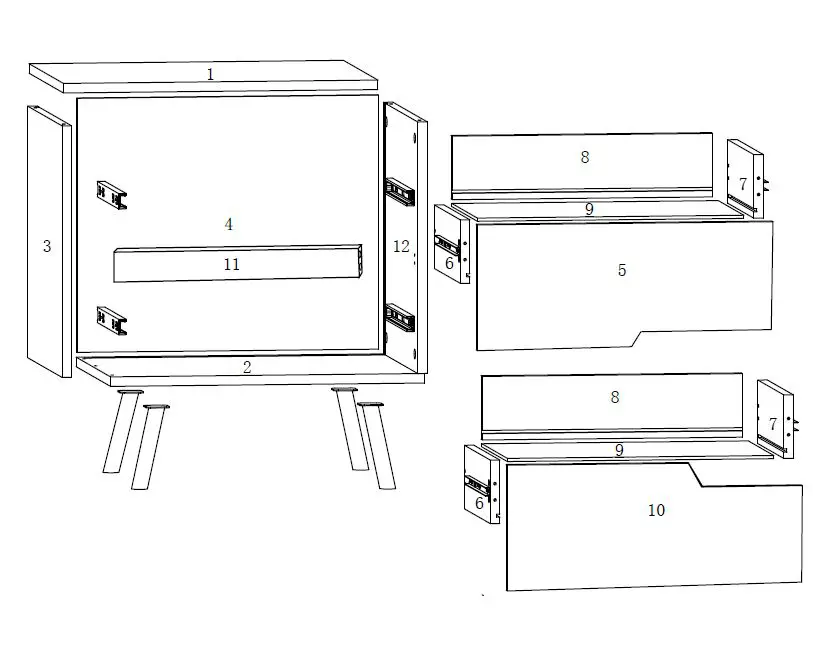 1
3
4
11
12
2
8
7
9
6
5
8
7
9
6
10