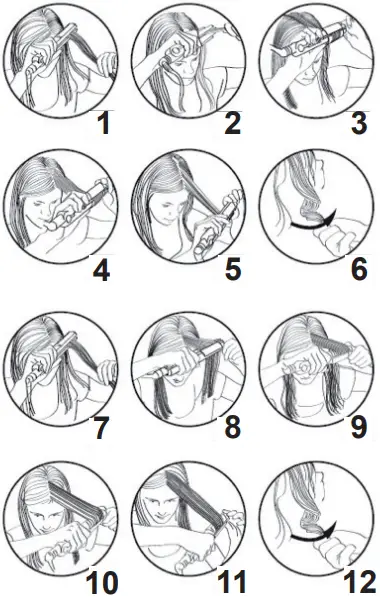 1
2
3
4
5
6
7
8
9
10
11
12