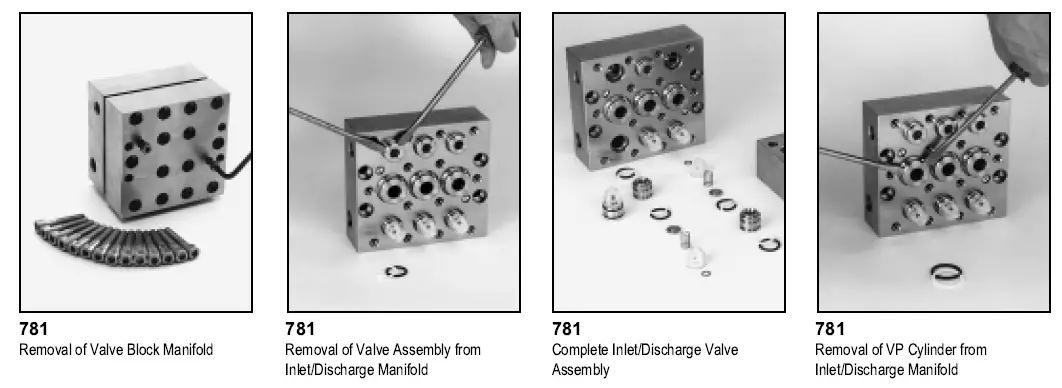 781
Removal of Valve Block Manifold

781
Removal of Valve Assembly from Inlet/Discharge Manifold

781
Complete Inlet/Discharge Valve Assembly

781
Removal of VP Cylinder from Inlet/Discharge Manifold