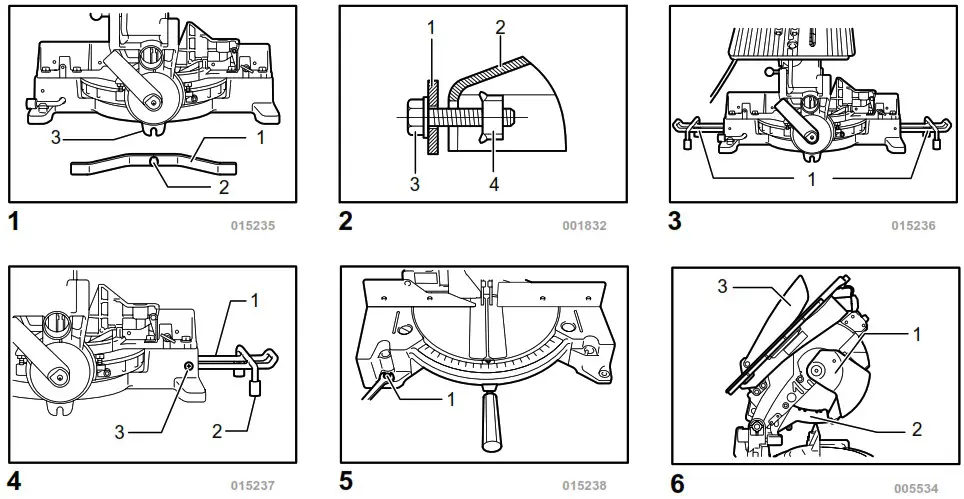 3
1
2
1
015235

1
2
3
4
2
001832

1
3
015236

1
3
2
4
015237

1
5
015238

3
1
2
6
005534