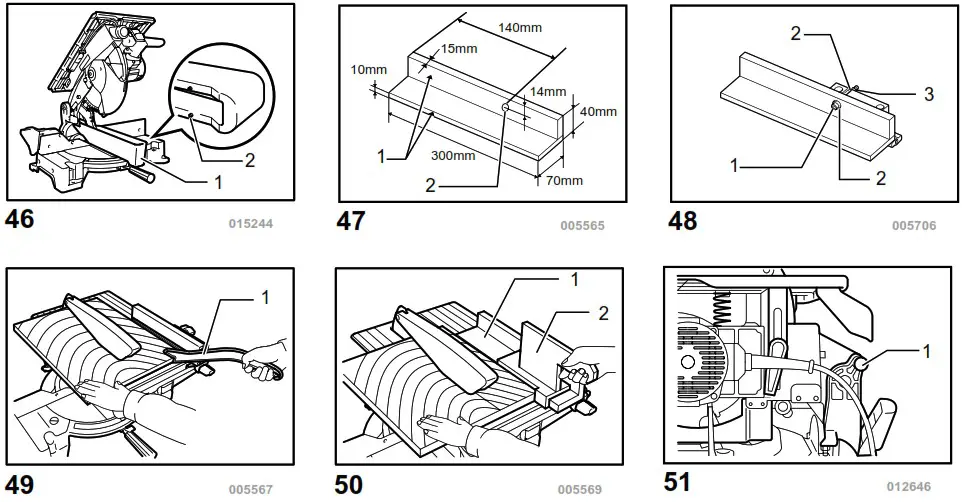 2
1
46
015244

140mm
15mm
10mm
14mm
40mm
1
300mm
2
70mm
47
005565

2
3
1
2
48
005706

1
49
005567

1
2
50
005569

1
51
012646