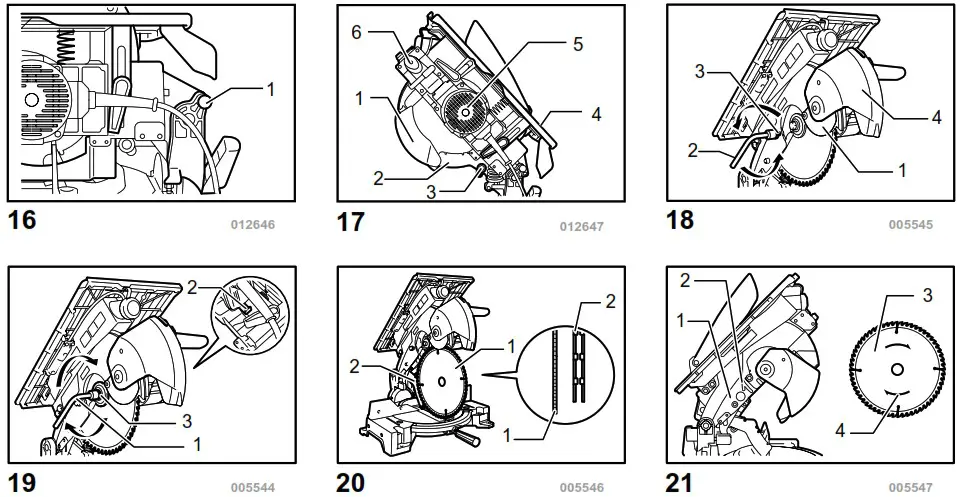 1

16

012646

6
5
1
4
2
3

17

012647

3
4
2
1

18

005545

2
3
1

19

005544

2
1
2
1

20

005546

2
1
3
4

21

005547