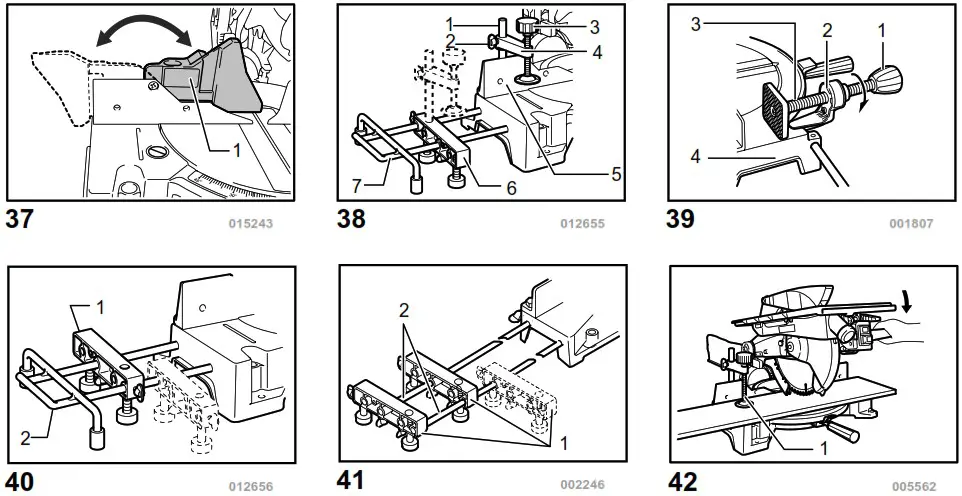 1

37

015243

1
2
3
4
5
6
7

38

012655

3
2
1
4

39

001807

1
2

40

012656

2
1

41

002246

1

42

005562