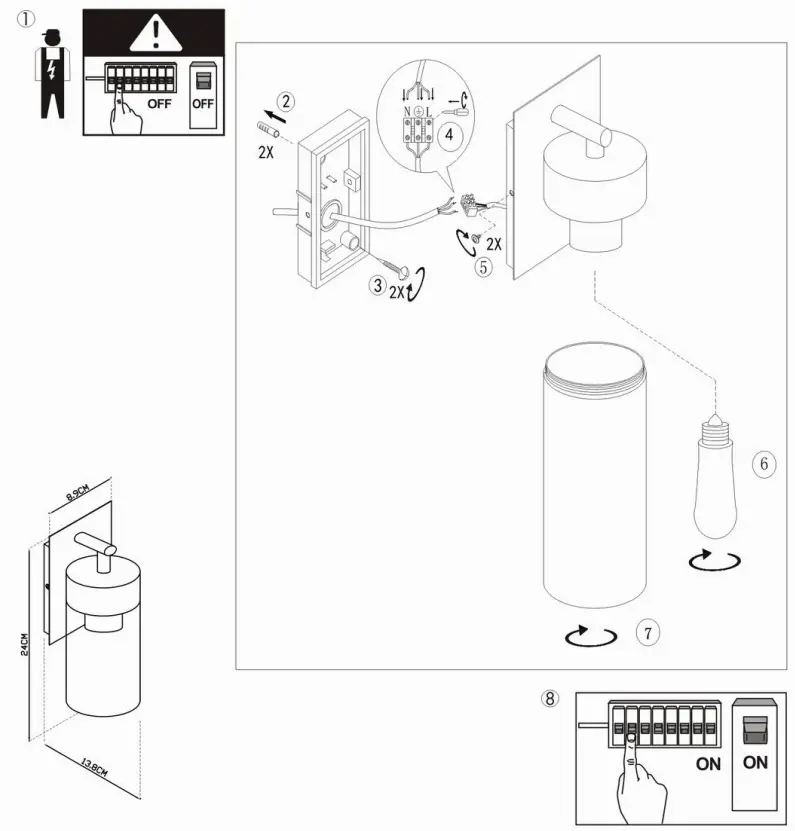 ①
OFF
OFF

2
2X
N L
4
2X
5
3
2X
6
7

8.9CM
24CM
13.8CM

⑧
ON
ON