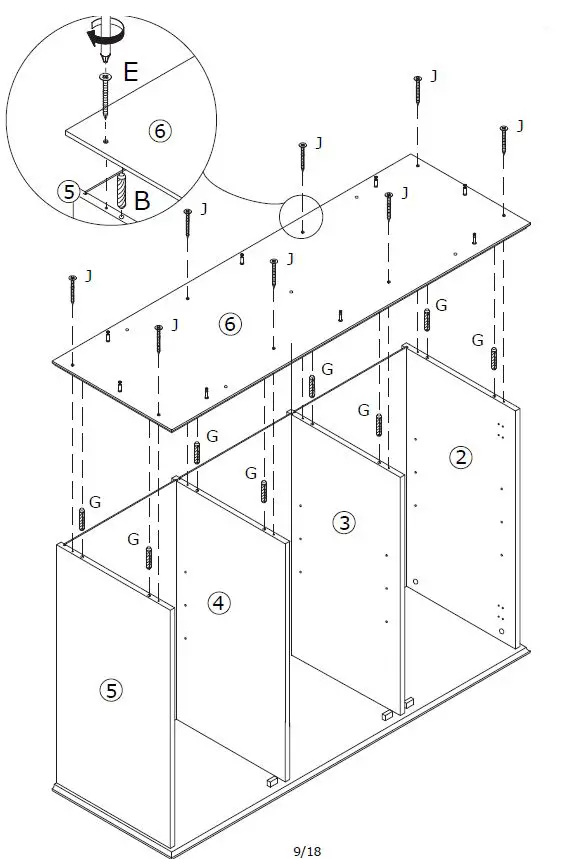 E
6
5
B
J
J
J
J
J
J
J
J
6
G
G
G
G
G
G
G
G
2
3
4
5
9/18