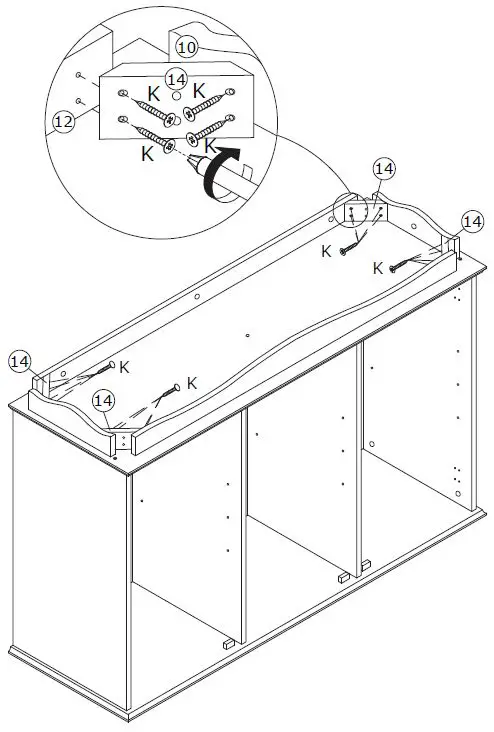 10
14
K K
12
K K
14
14
K
K
14
K
K
14