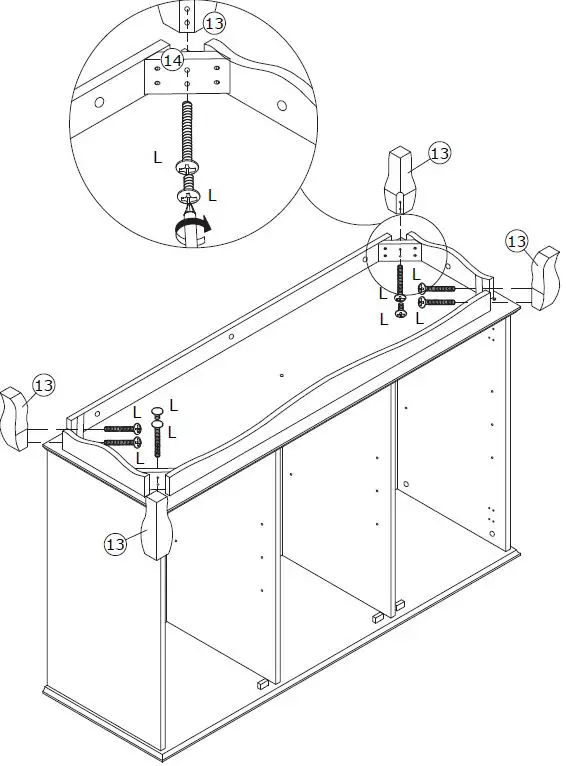 13
14
L
L
13
13
L
L
L
L
13
L
L
L
L
13