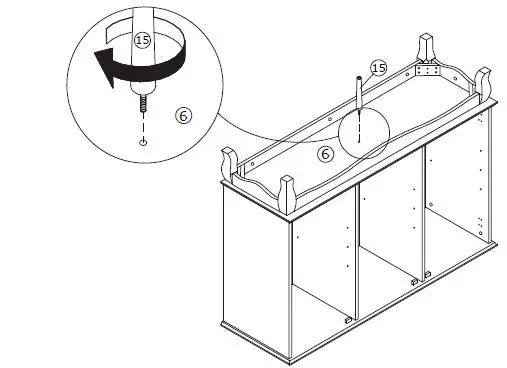 15
6
15
6