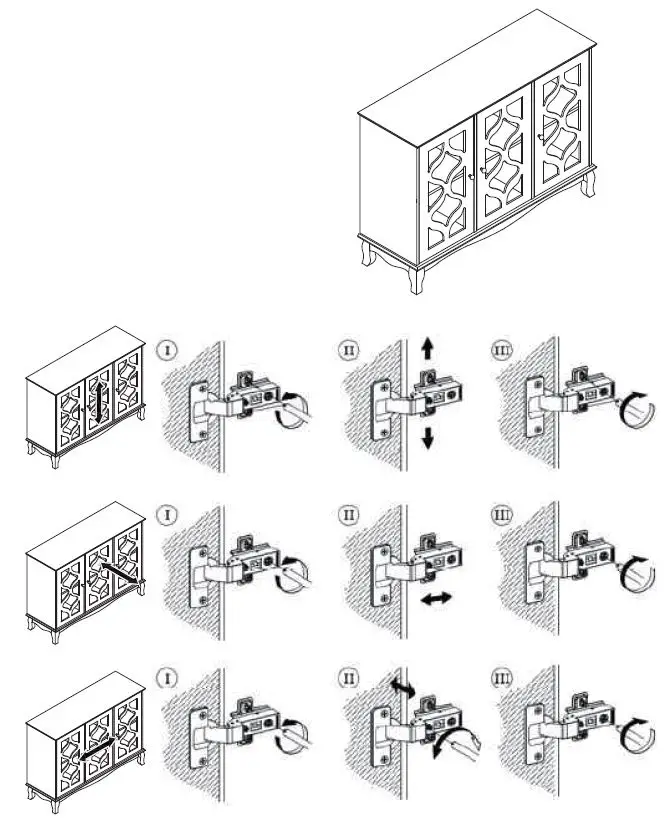 I

II

III

I

II

III

I

II

III