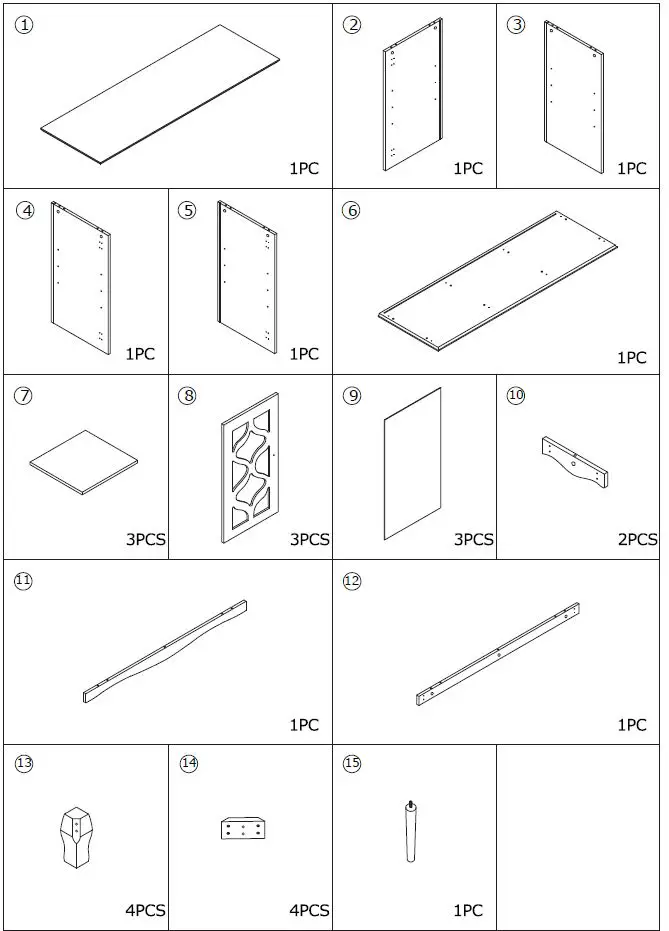 ①
1PC

②
1PC

③
1PC

④
1PC

⑤
1PC

⑥
1PC

⑦
3PCS

⑧
3PCS

⑨
3PCS

⑩
2PCS

⑪
1PC

⑫
1PC

⑬
4PCS

⑭
4PCS

⑮
1PC