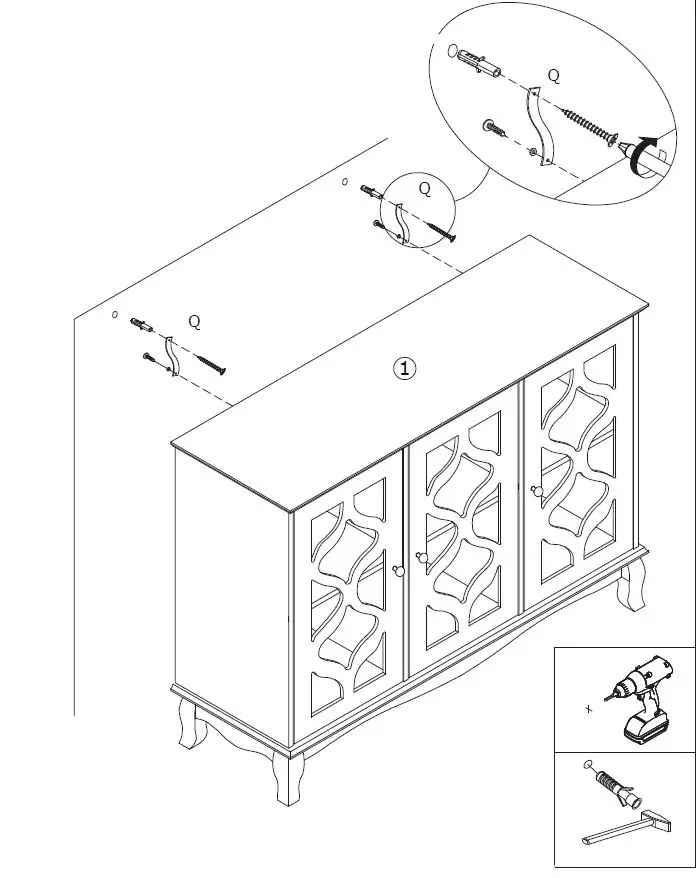 Q

Q

Q

①