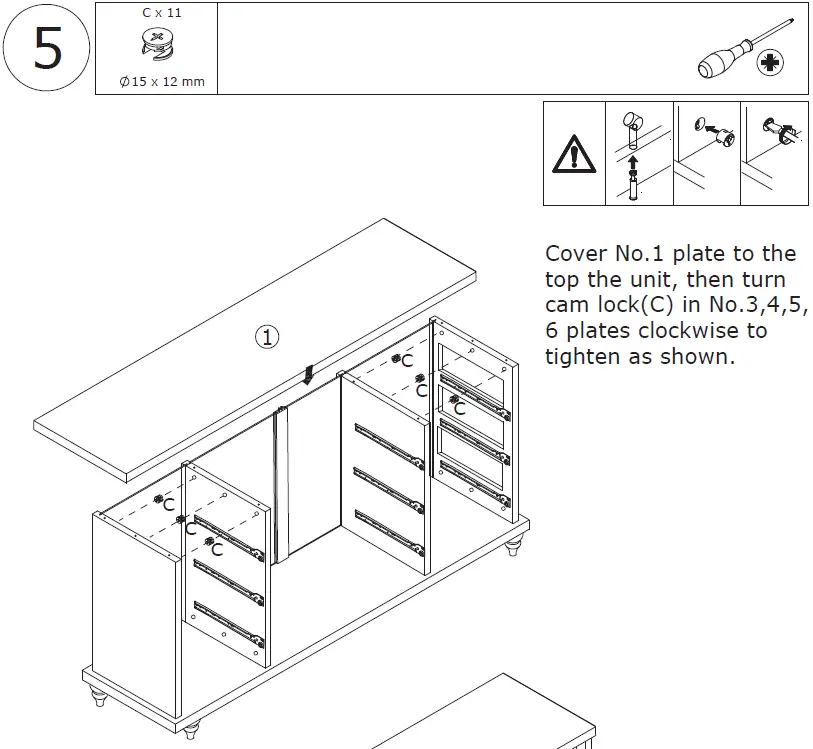 5

C x 11

Ø15 x 12 mm

Cover No.1 plate to the top the unit, then turn cam lock(C) in No.3,4,5, 6 plates clockwise to tighten as shown.

①

C
C
C
C
C
C