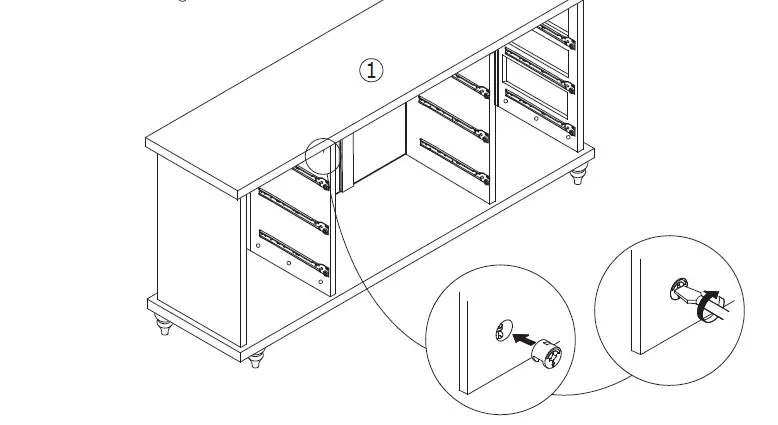 ①