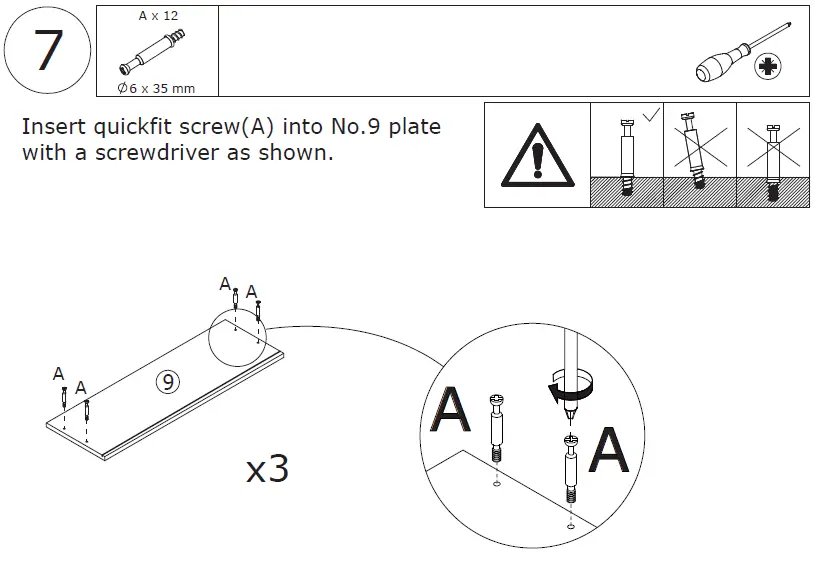 7

A x 12

Ø6 x 35 mm

Insert quickfit screw(A) into No.9 plate with a screwdriver as shown.

A
A
A
A
9

x3

A
A