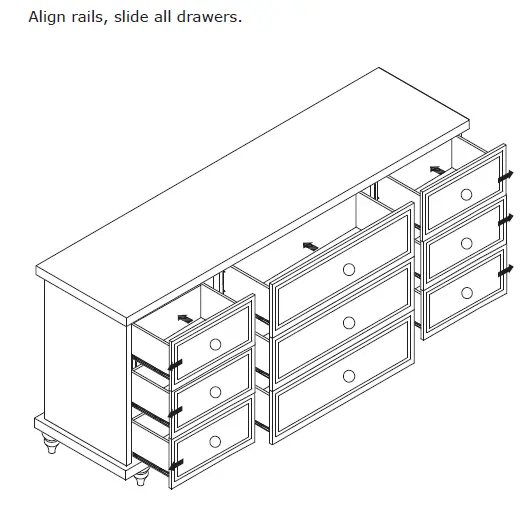 Align rails, slide all drawers.