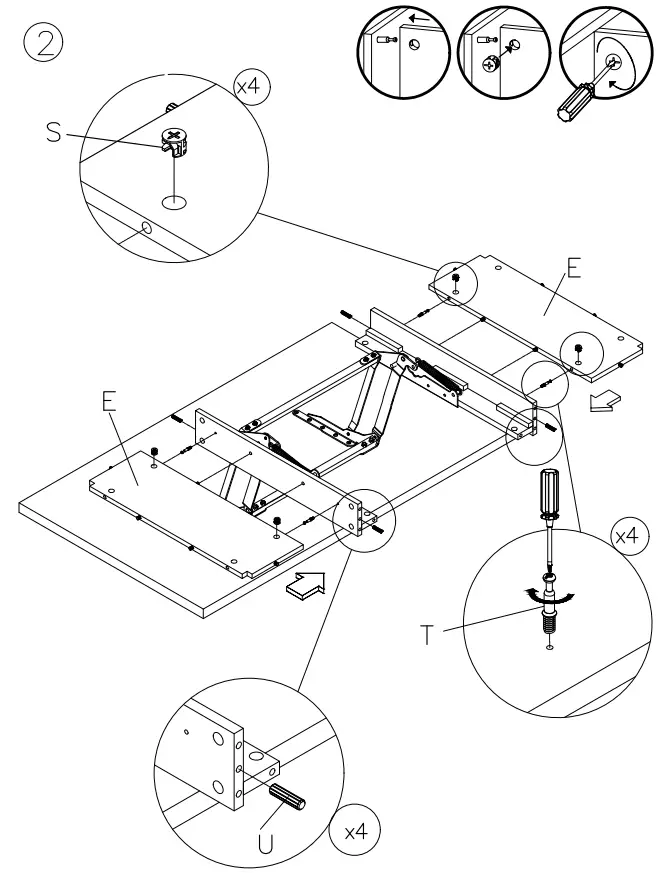 ②

x4

S

E

E

x4

T

U

x4