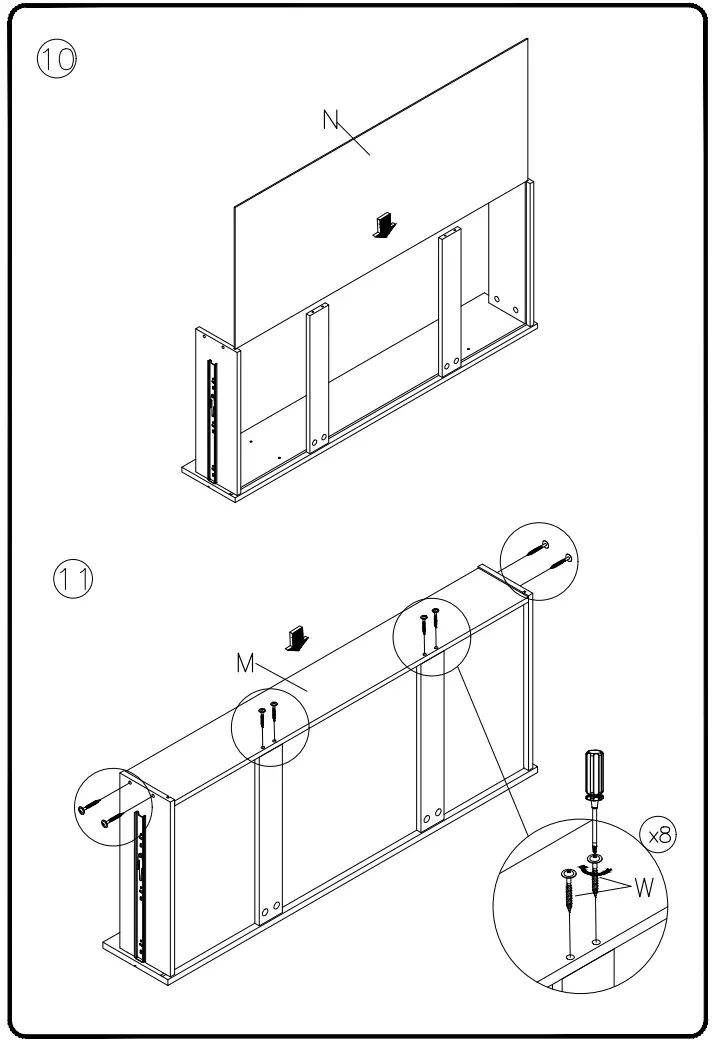 10

N

11

M

x8

W