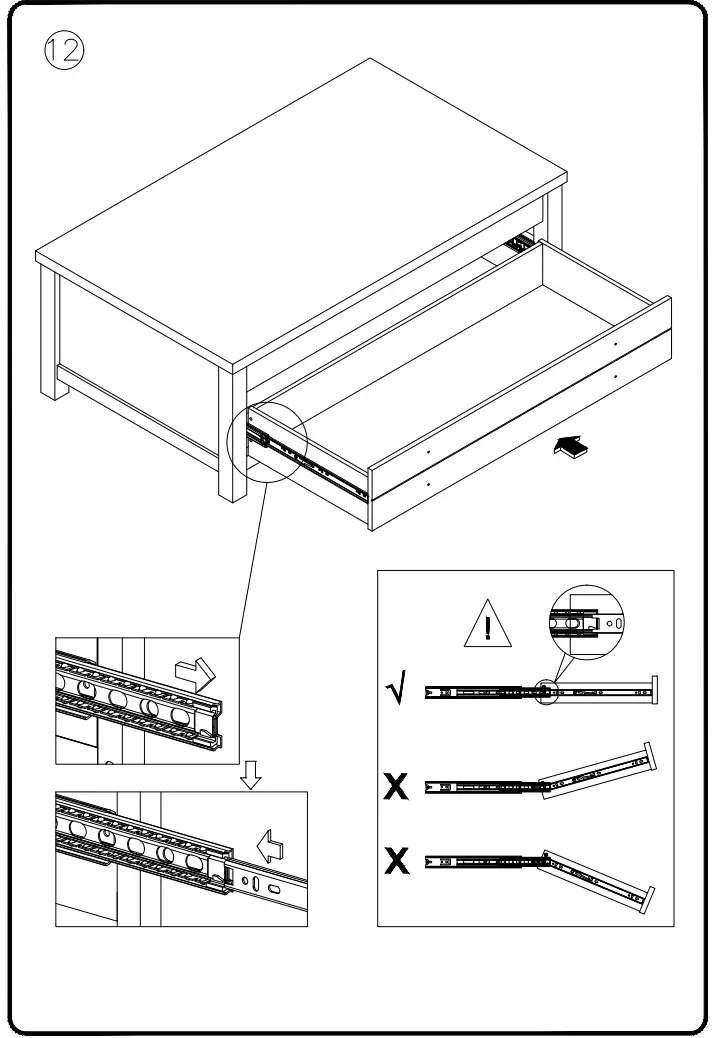 12

!

√

X

X