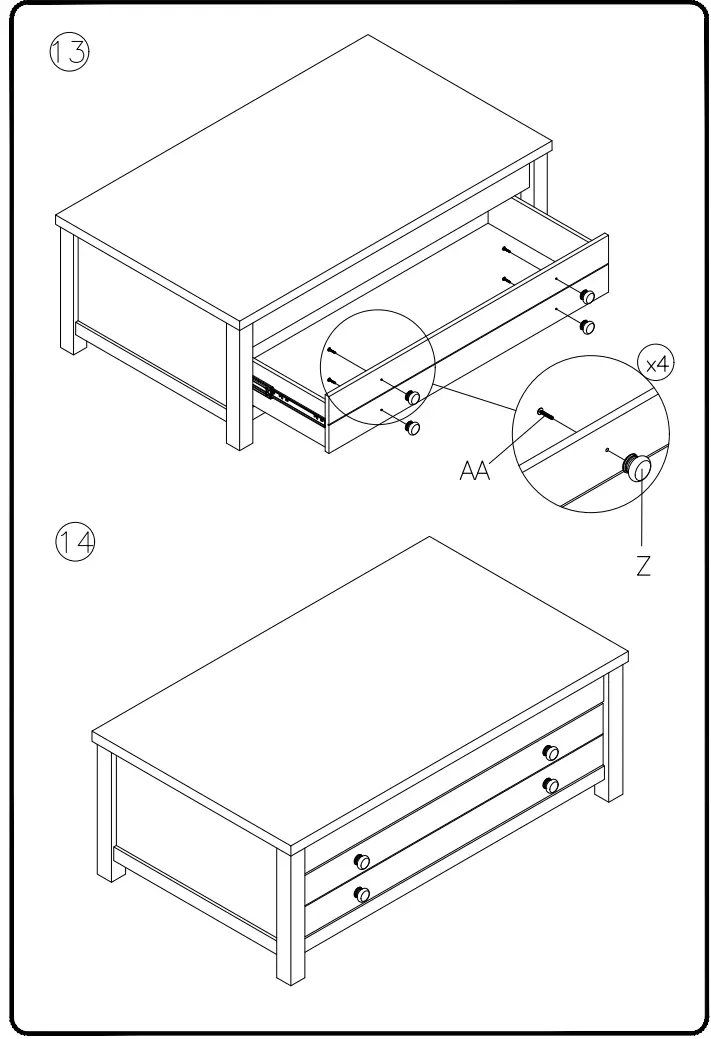 13

x4

AA

Z

14