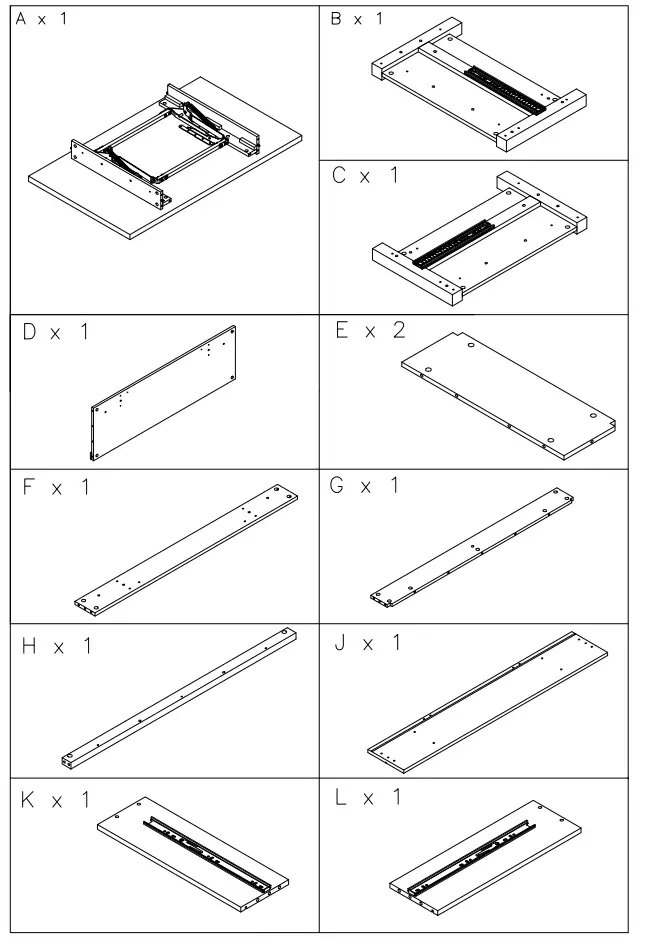 A x 1

B x 1

C x 1

D x 1

E x 2

F x 1

G x 1

H x 1

J x 1

K x 1

L x 1