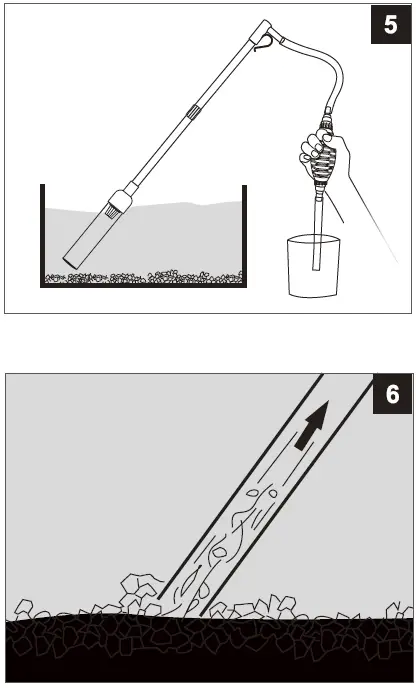 5

6