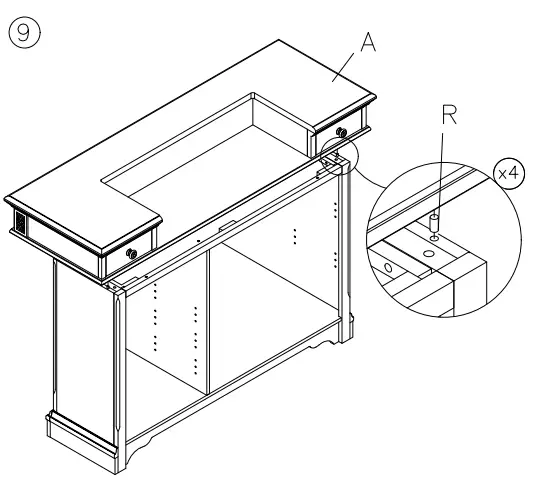 9

A

R

x4