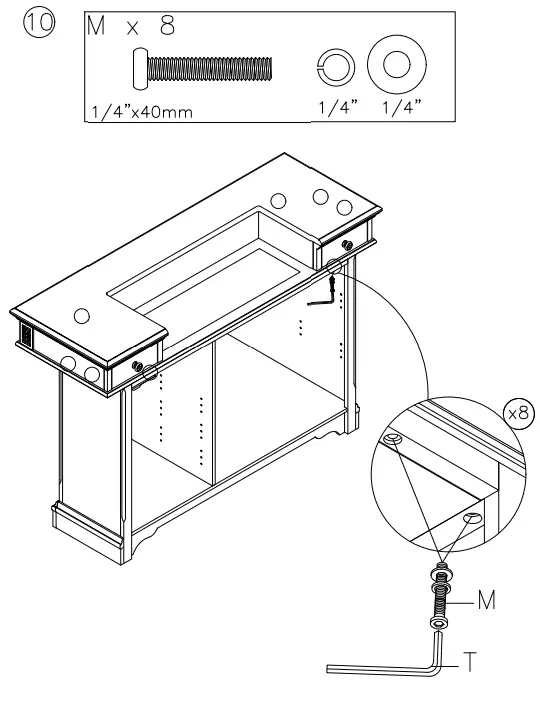 10

M x 8

1/4"x40mm

1/4"

1/4"

x8

M

T